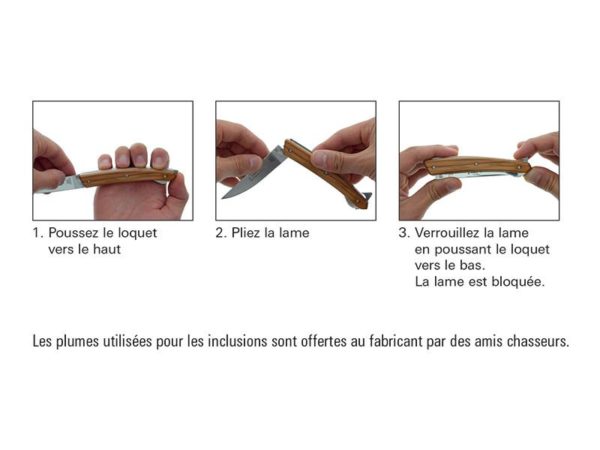 1. Poussez le loquet vers le haut

2. Pliez la lame

3. Verrouillez la lame en poussant le loquet vers le bas.
La lame est bloquée.

Les plumes utilisées pour les inclusions sont offertes au fabricant par des amis chasseurs.